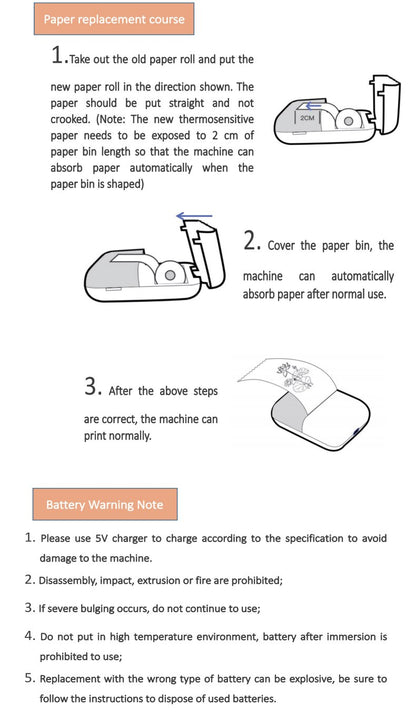 Paper replacement course

1. Take out the old paper roll and put the new paper roll in the direction shown. The paper should be put straight and not crooked. (Note: The new thermosensitive paper needs to be exposed to 2 cm of paper bin length so that the machine can absorb paper automatically when the paper bin is shaped)

2CM

2. Cover the paper bin, the machine can automatically absorb paper after normal use.

3. After the above steps are correct, the machine can print normally.

Battery Warning Note

1. Please use 5V charger to charge according to the specification to avoid damage to the machine.

2. Disassembly, impact, extrusion or fire are prohibited;

3. If severe bulging occurs, do not continue to use;

4. Do not put in high temperature environment, battery after immersion is prohibited to use;

5. Replacement with the wrong type of battery can be explosive, be sure to follow the instructions to dispose of used batteries.